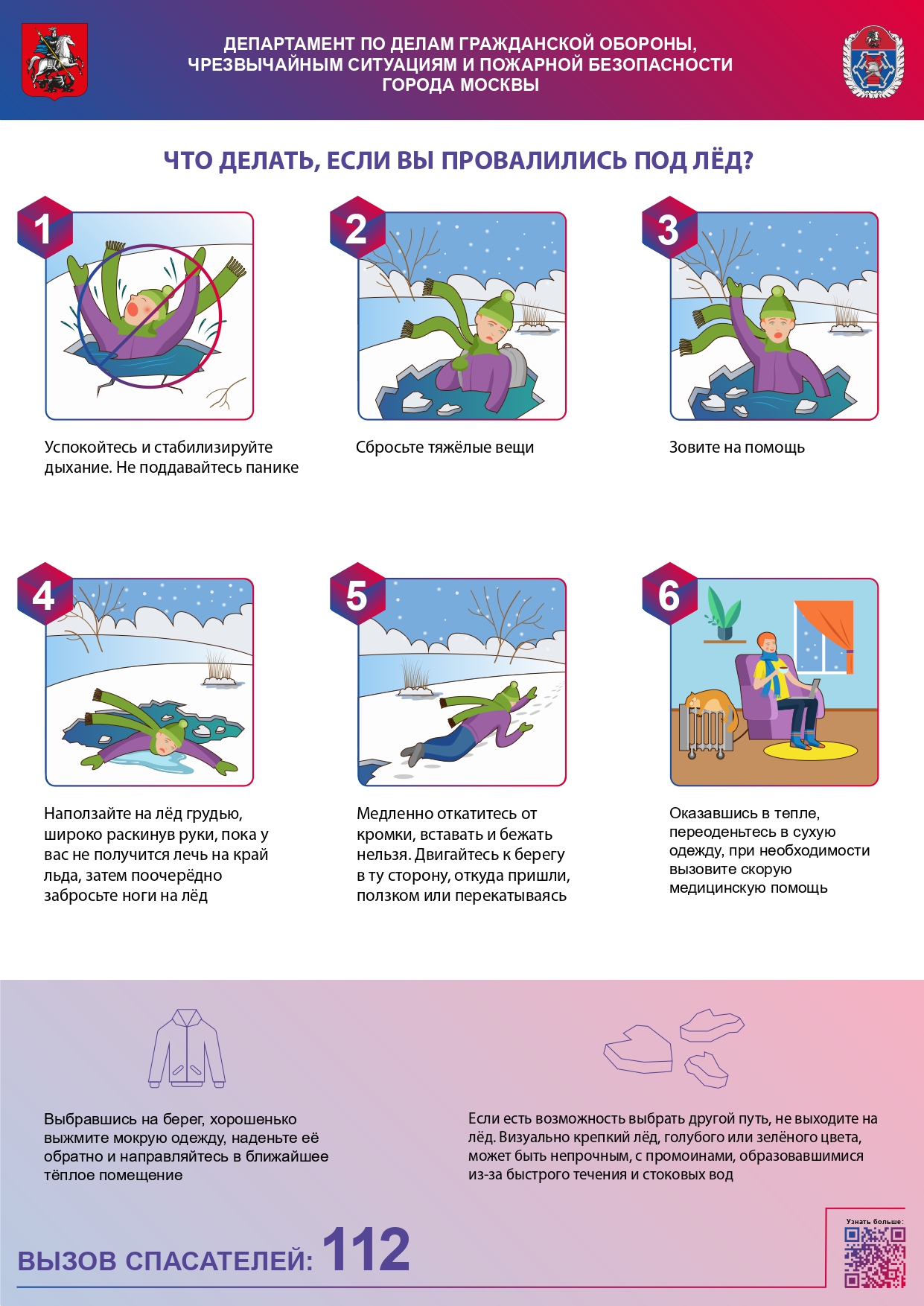 ДЕПАРТАМЕНТ ПО ДЕЛАМ ГРАЖДАНСКОЙ ОБОРОНЫ, ЧРЕЗВЫЧАЙНЫМ СИТУАЦИЯМ И ПОЖАРНОЙ БЕЗОПАСНОСТИ ГОРОДА МОСКВЫ

ЧТО ДЕЛАТЬ, ЕСЛИ ВЫ ПРОВАЛИЛИСЬ ПОД ЛЁД?

1

Успокойтесь и стабилизируйте дыхание. Не поддавайтесь панике

2

Сбросьте тяжёлые вещи

3

Зовите на помощь

4

Наползайте на лёд грудью, широко раскинув руки, пока у вас не получится лечь на край льда, затем поочерёдно забросьте ноги на лёд

5

Медленно откатитесь от кромки, вставать и бежать нельзя. Двигайтесь к берегу в ту сторону, откуда пришли, ползком или перекатываясь

6

Оказавшись в тепле, переоденьтесь в сухую одежду, при необходимости вызовите скорую медицинскую помощь

Выбравшись на берег, хорошенько выжмите мокрую одежду, наденьте её обратно и направляйтесь в ближайшее тёплое помещение

Если есть возможность выбрать другой путь, не выходите на лёд. Визуально крепкий лёд, голубого или зелёного цвета, может быть непрочным, с промоинами, образовавшимися из-за быстрого течения и стоковых вод

ВЫЗОВ СПАСАТЕЛЕЙ: 112

Узнать больше: